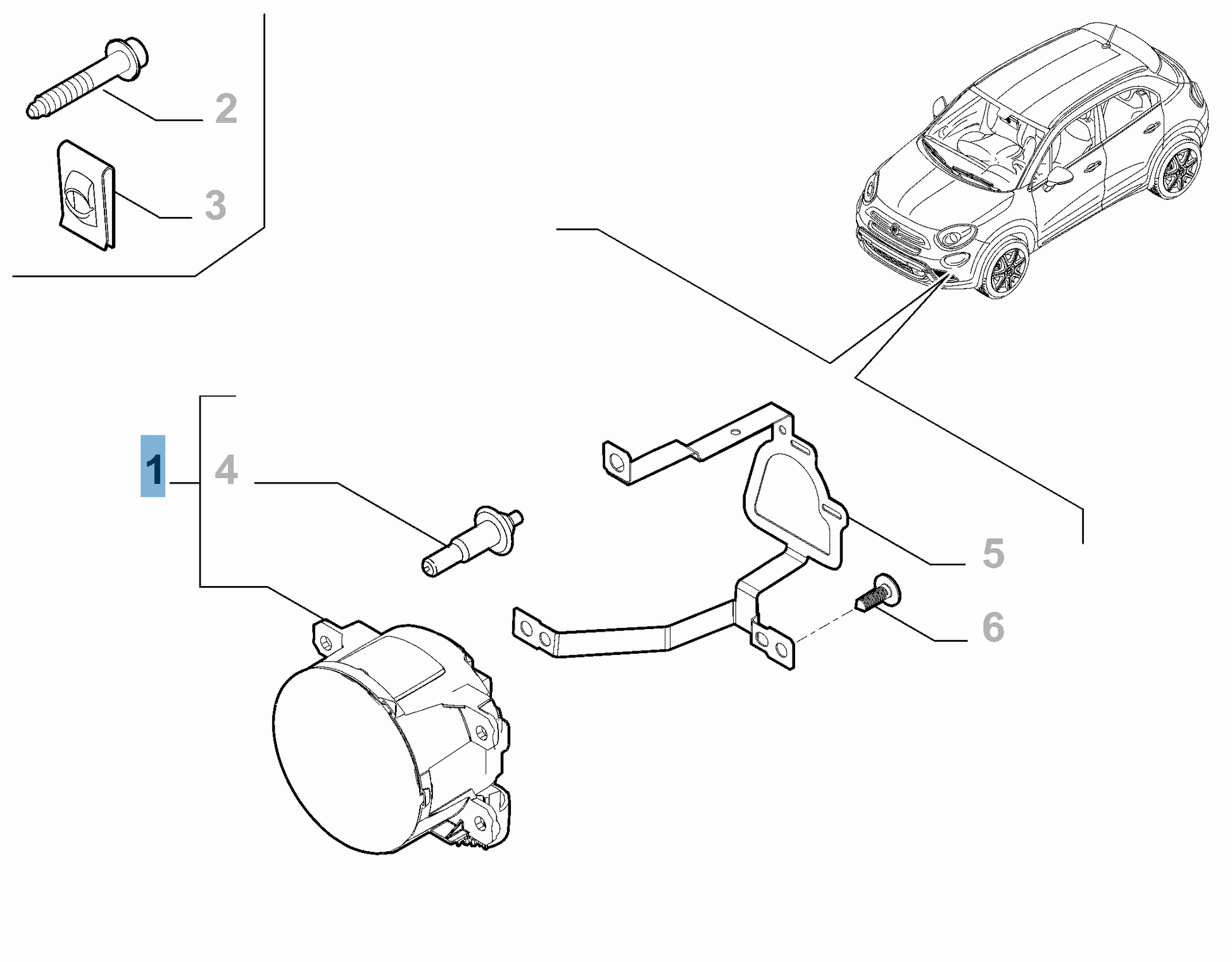 2
3
1
4
5
6