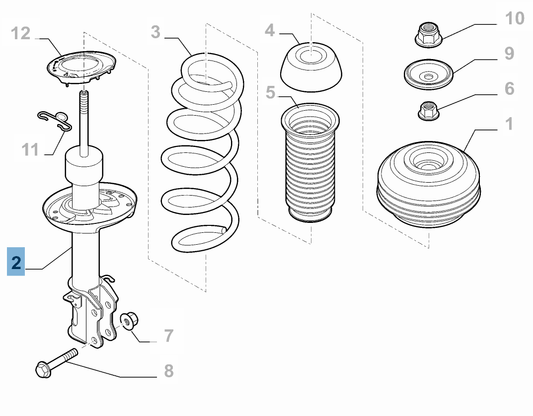 12
3
4
10
9
5
6
1
11
2
7
8