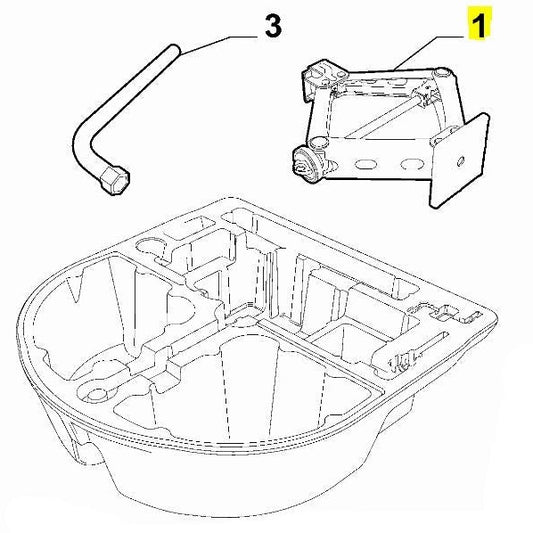 3

1