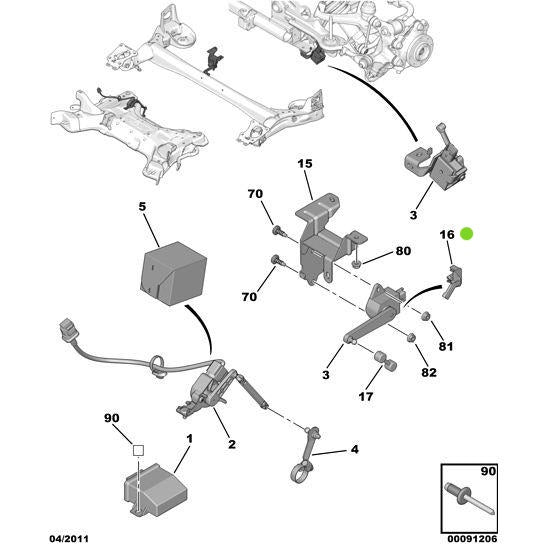 15
70
5
3
16
80
70
81
3
82
17
90
1
2
4
90
04/2011
00091206