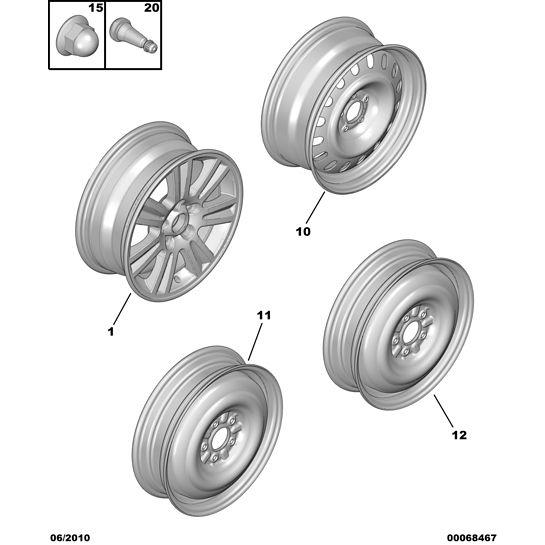 15
20
10
1
11
12
06/2010
00068467