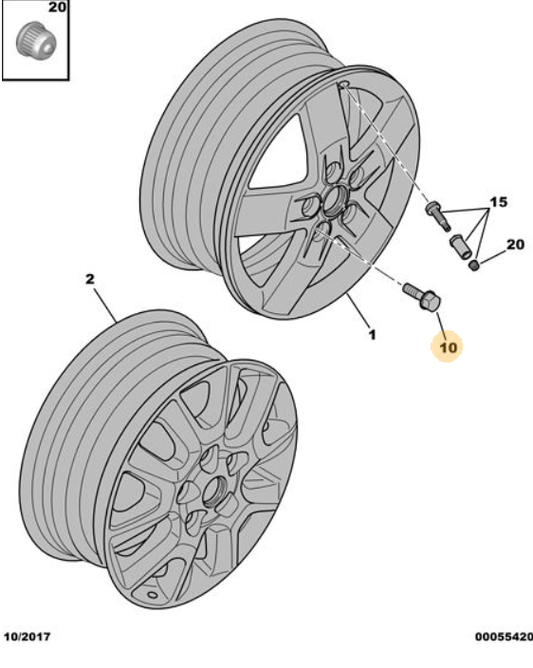 20

15

20

2

1

10

10/2017

00055420