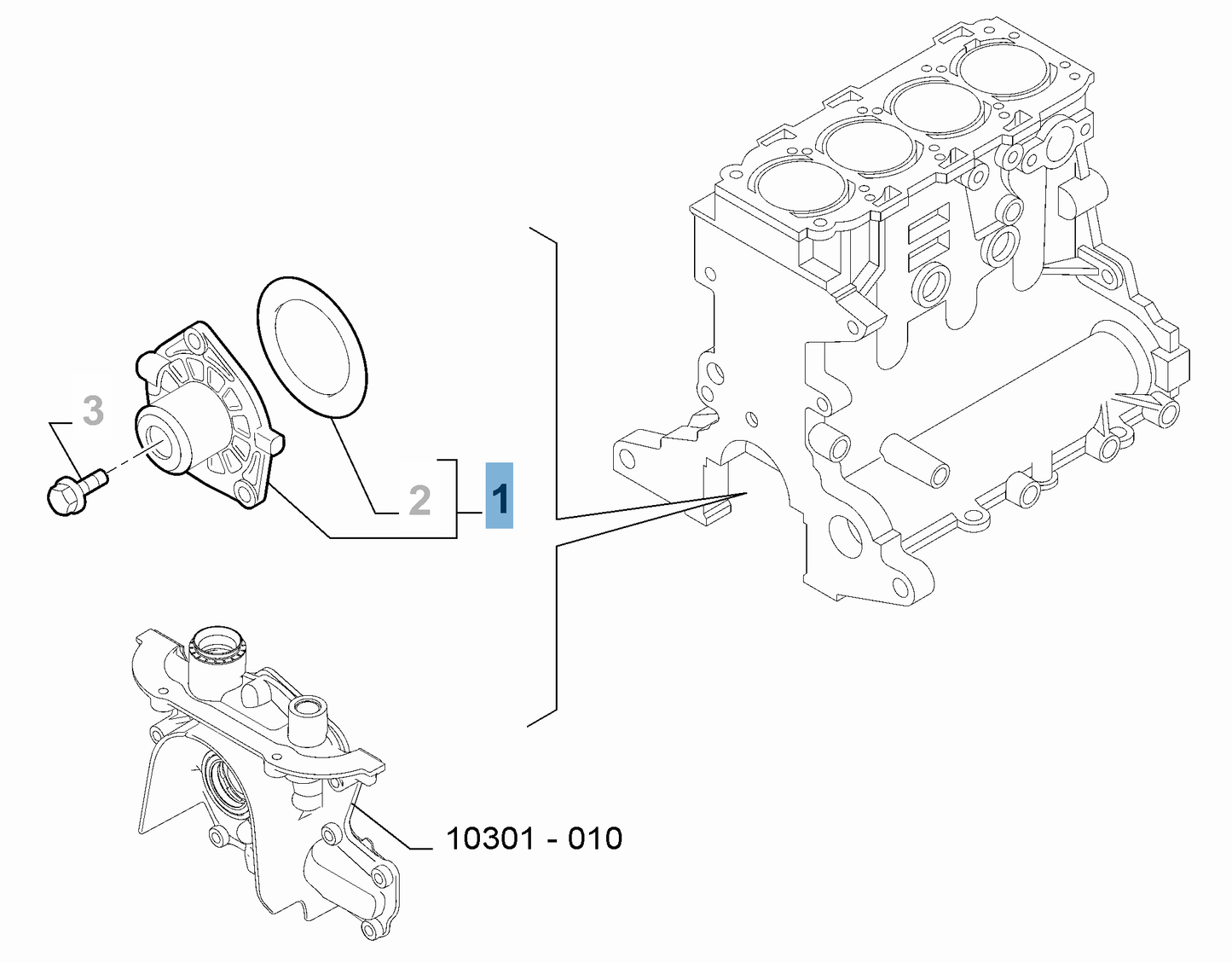 3

2

1

10301 - 010