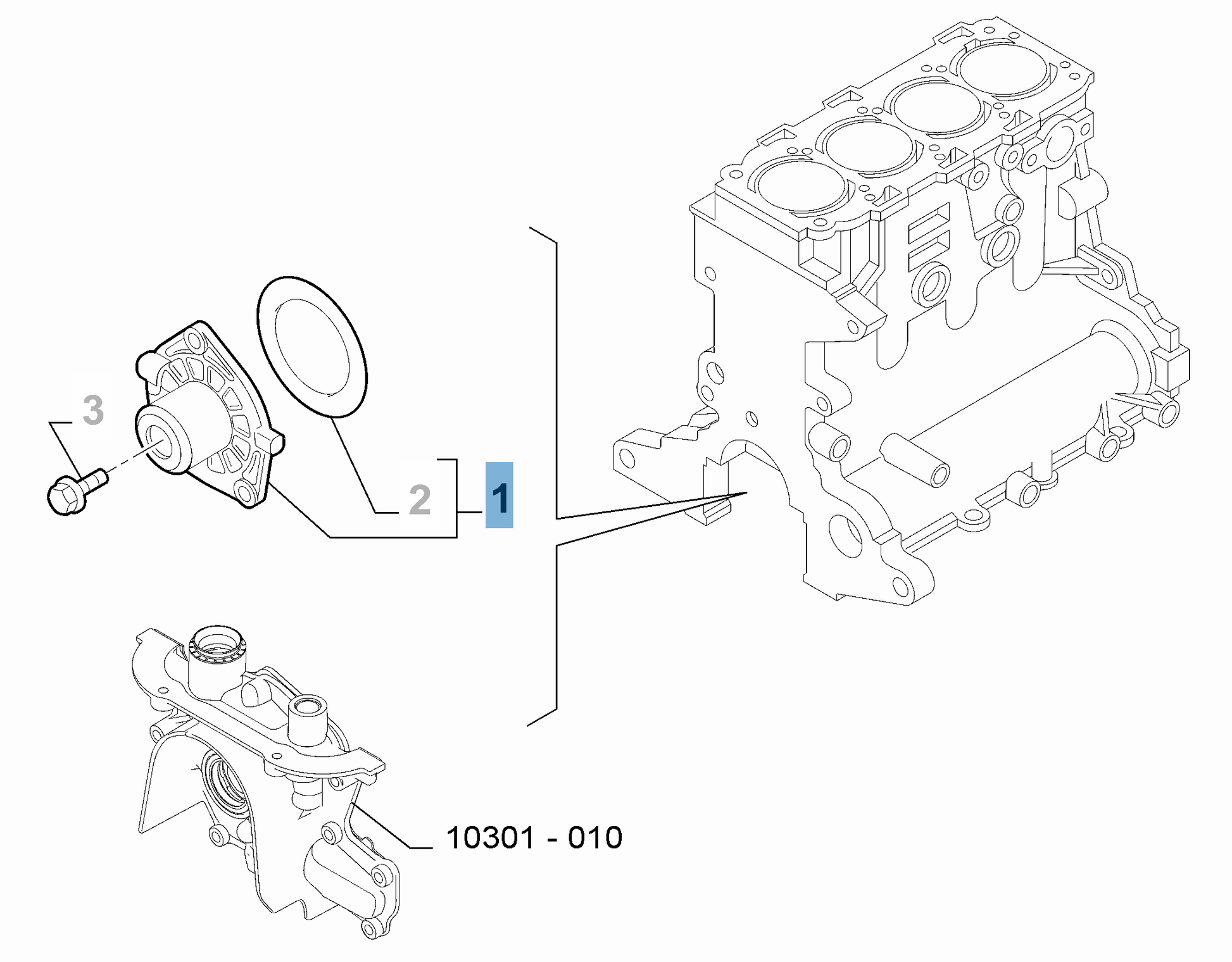 3
2
1
10301 - 010