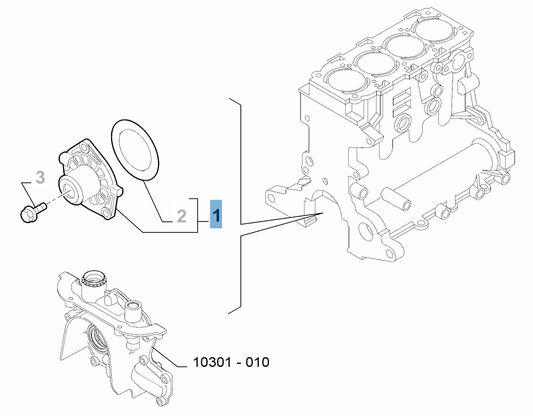 3
2
1
10301 - 010