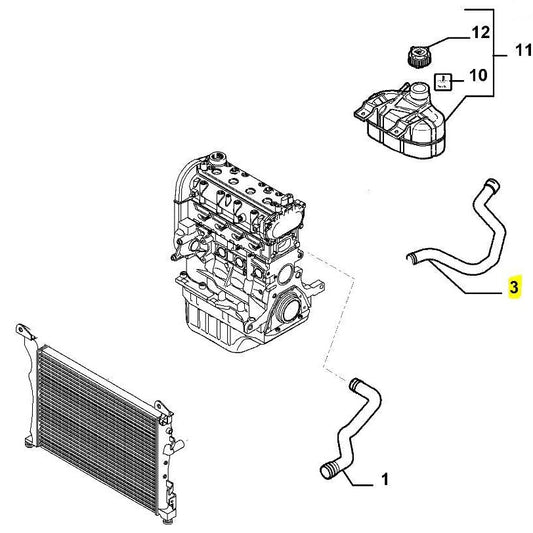 12
11
10
3
1