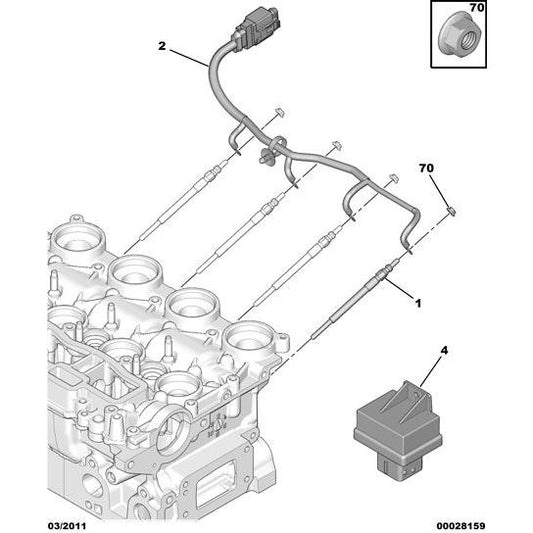 70

2

70

1

4

03/2011

00028159