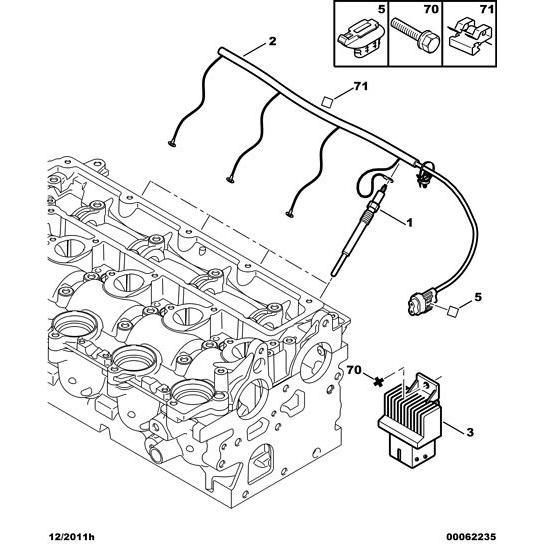 5
70
71
2
71
1
5
70
3
12/2011h
00062235