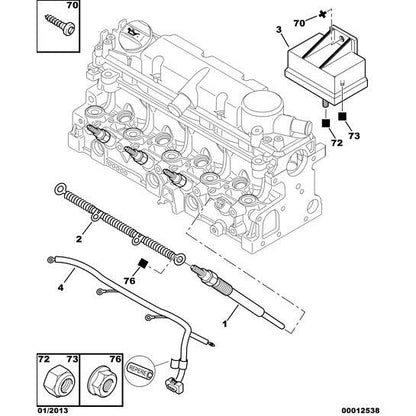 70

70

3

72

73

2

76

4

1

72 73

76

REPERE

01/2013

00012538