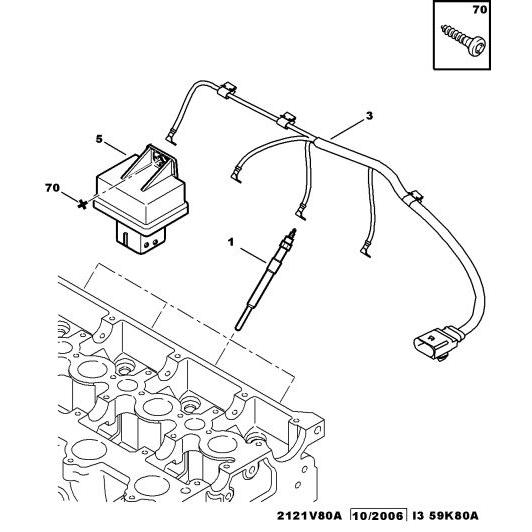 70

3

5

70

1

2121V80A 10/2006 I3 59K80A