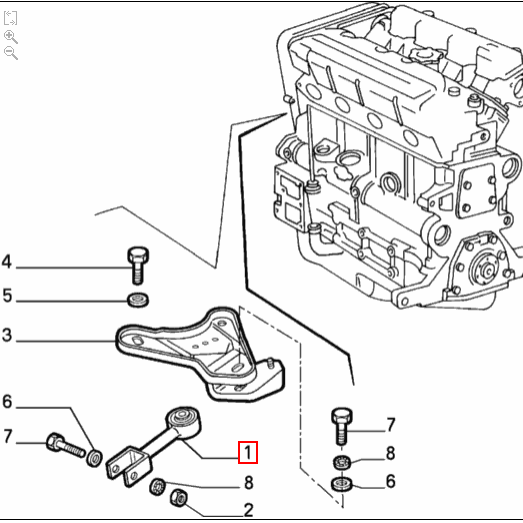 4
5
3
6
7
1
8
2
7
8
6