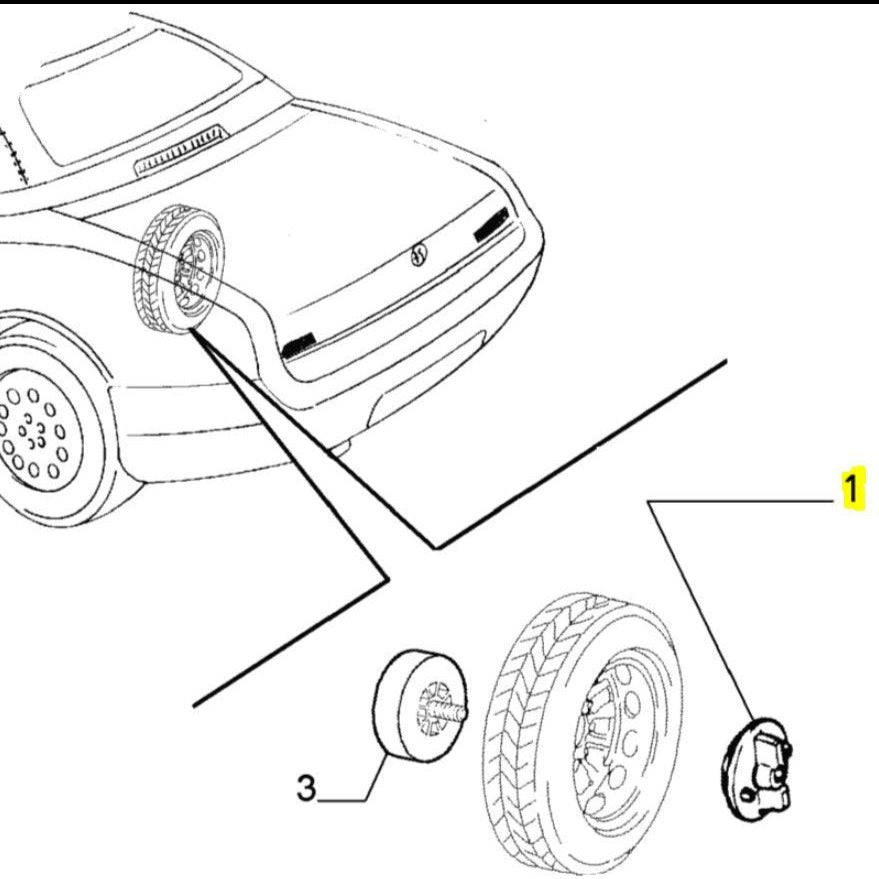 1

3