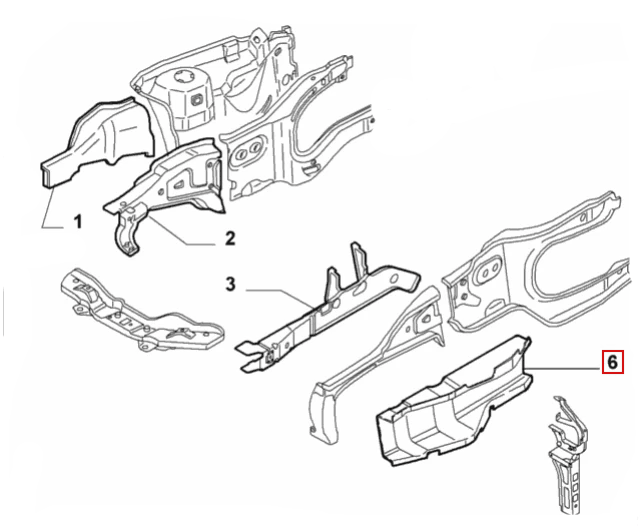 1
2
3
6