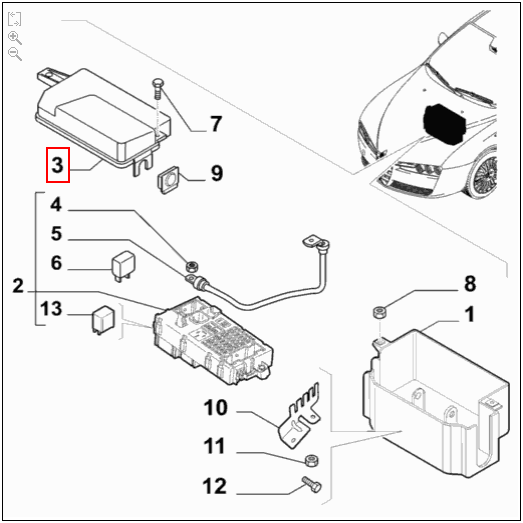 7
3
9
4
5
6
2
13
8
1
10
11
12