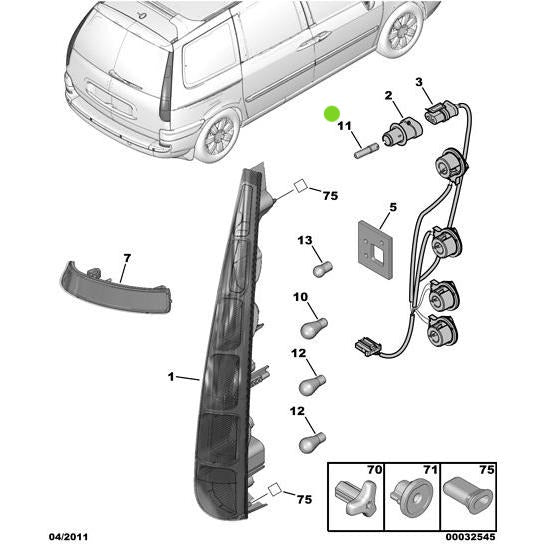 3
2
11
75
5
13
7
10
12
1
12
75
70
71
75
04/2011
00032545