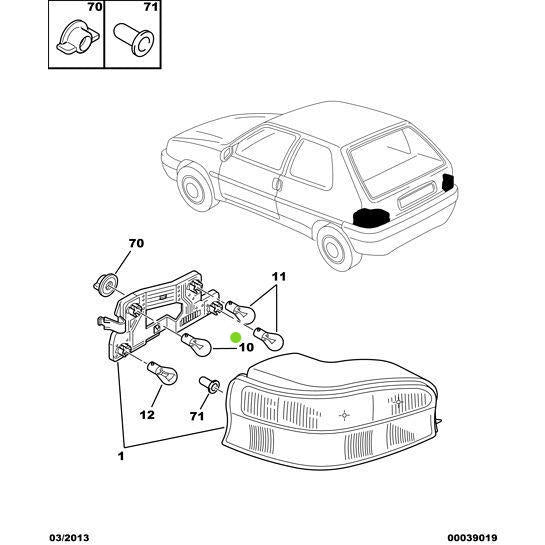 70
71
70
11
10
12
71
1
03/2013
00039019