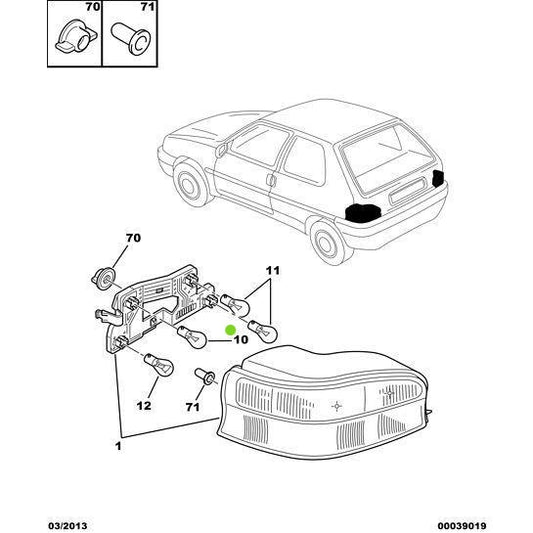 70
71
70
11
10
12
71
1
03/2013
00039019