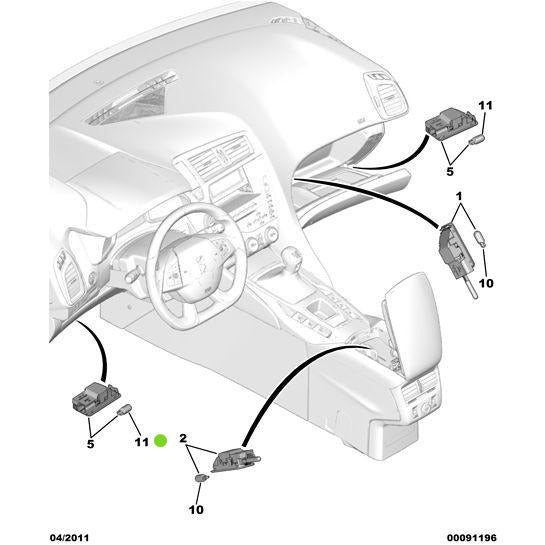 11

5

1

10

5

11

2

10

04/2011

00091196