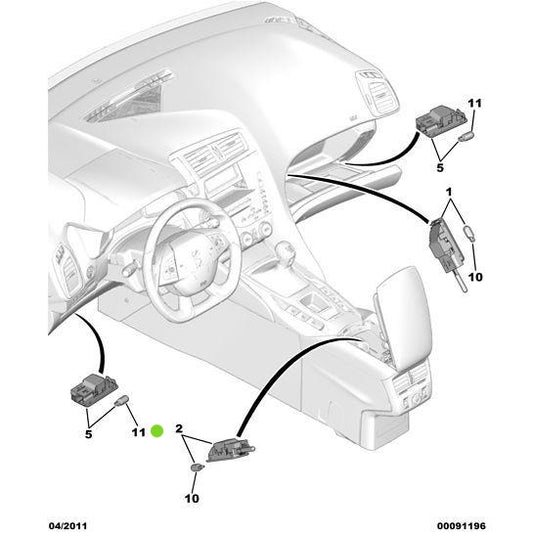 11
5
1
10
5
11
2
10
04/2011
00091196