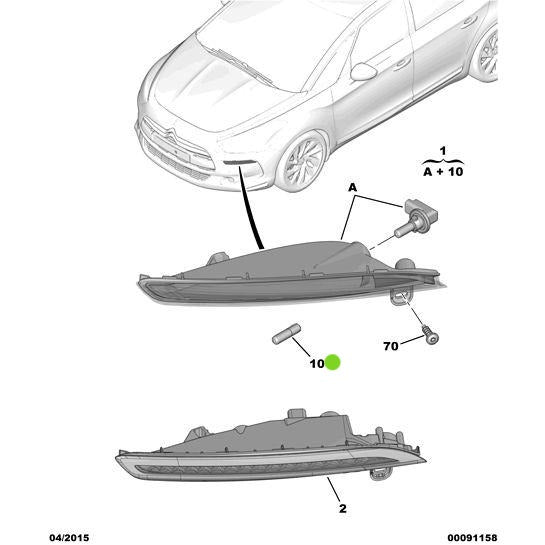 1
A + 10

A

70

10

2

04/2015

00091158