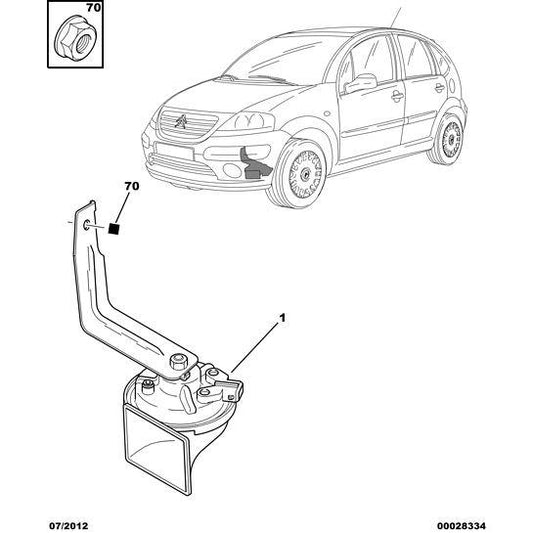 70

70

1

07/2012

00028334