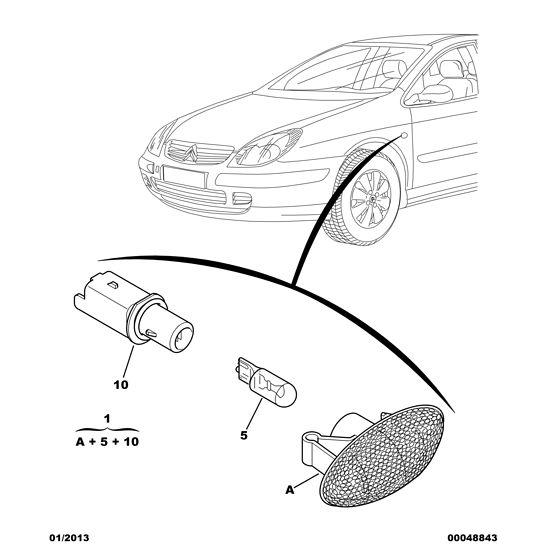 10

1
A + 5 + 10

5

A

01/2013

00048843