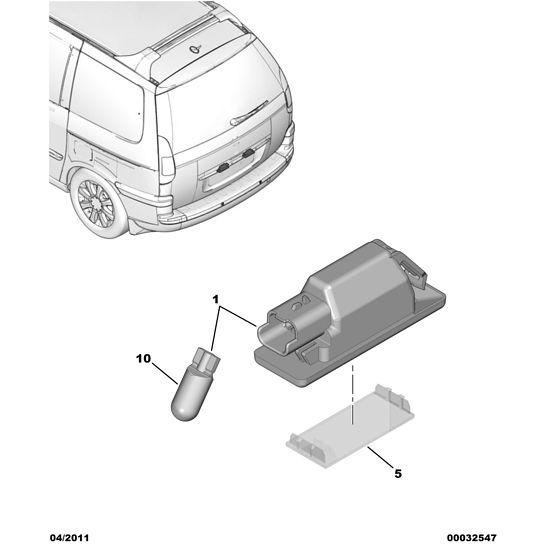 1
10
5
04/2011
00032547