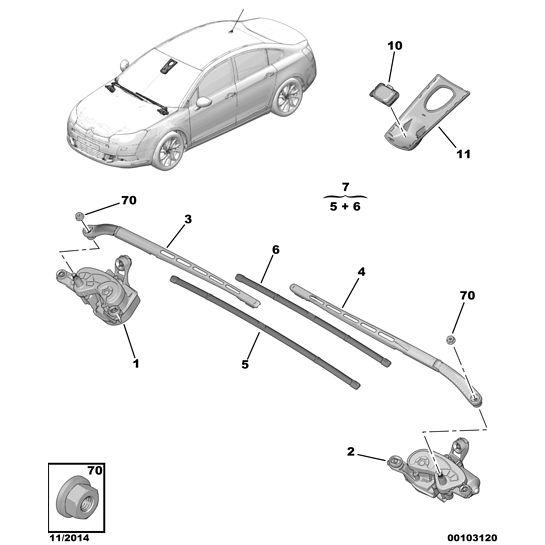 10

11

7
5 + 6

70

3

6

4

70

1

5

2

70

11/2014

00103120