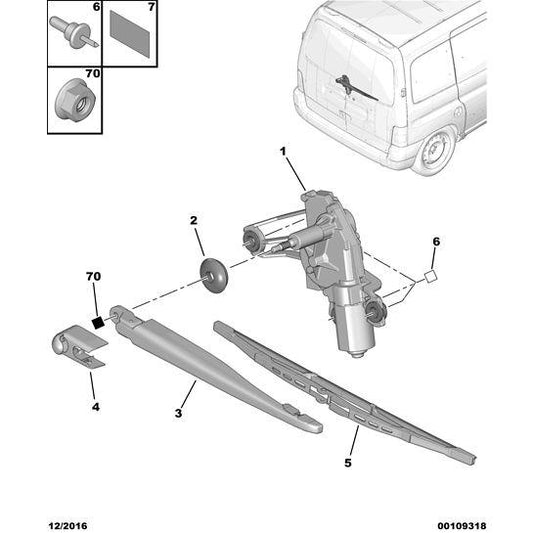 6
7
70
1
2
6
70
4
3
5
12/2016
00109318