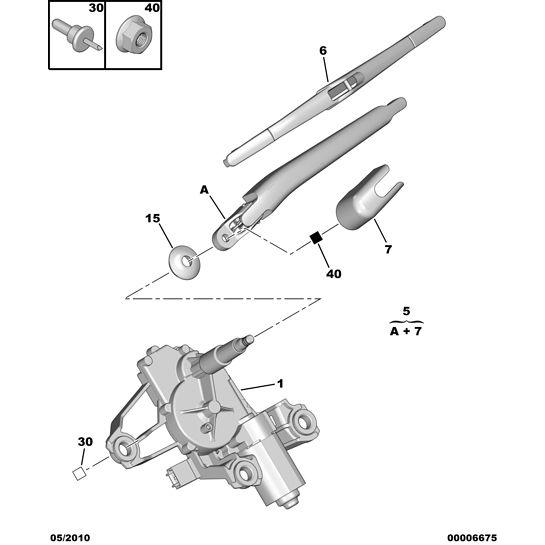 30
40

6

A

15

7

40

5
A + 7

1

30

05/2010
00006675