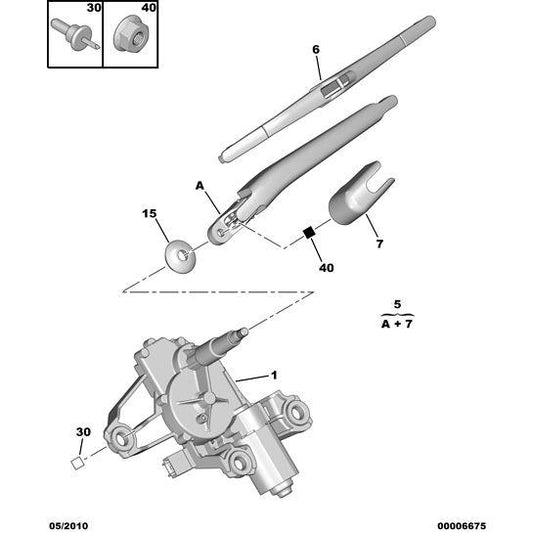 30 40

6

A

15

7

40

5
A + 7

1

30

05/2010

00006675