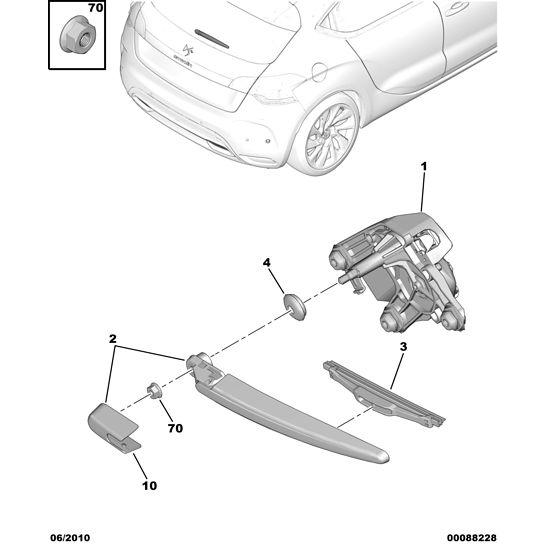 70

1

4

2

3

70

10

06/2010

00088228