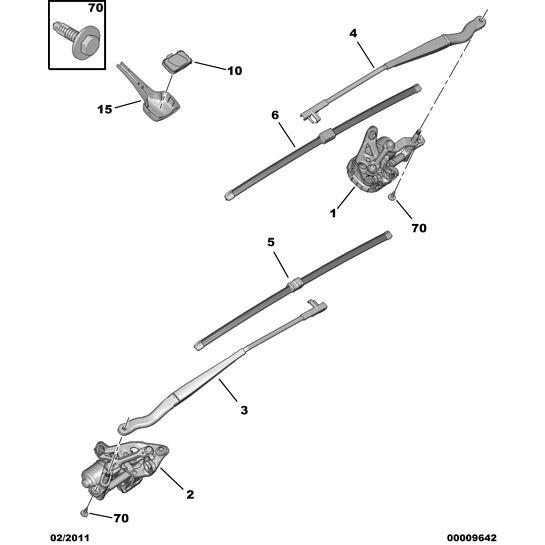 70
4
10
15
6
1
70
5
3
2
70
02/2011
00009642