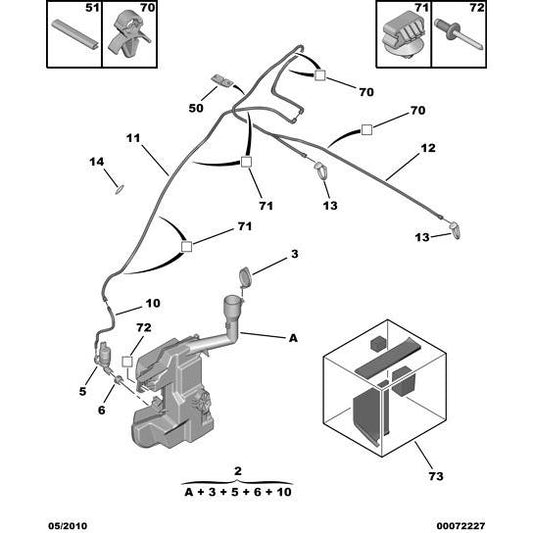 51
70
71
72
70
50
70
11
12
14
71
13
71
13
3
10
72
A
5
6
73
2
A + 3 + 5 + 6 + 10
05/2010
00072227