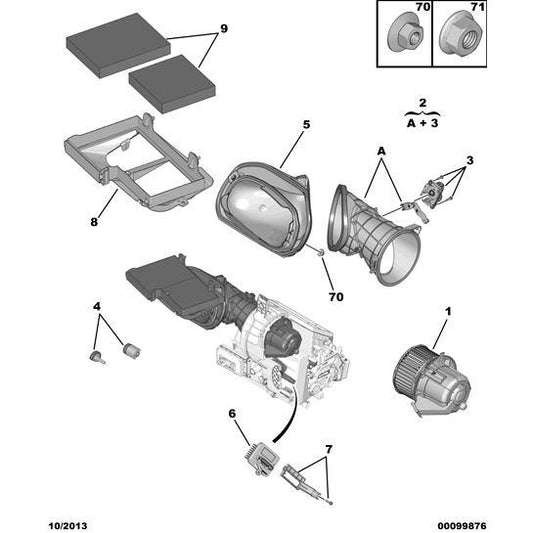 70
71
9
2
A + 3
5
A
3
8
70
4
1
6
7
10/2013
00099876