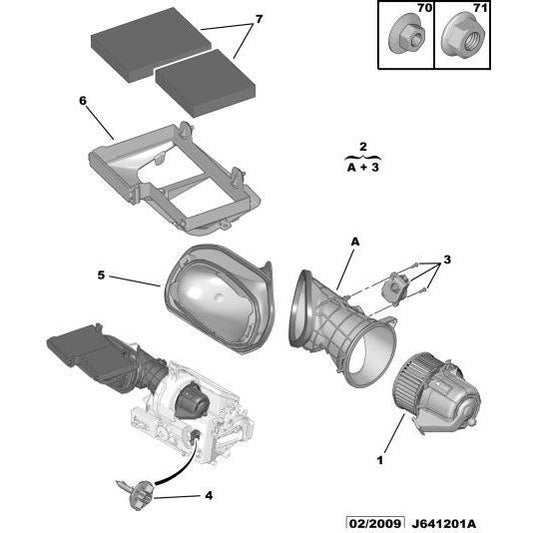 70
71
7
6
2
A + 3
A
3
5
1
4
02/2009
J641201A