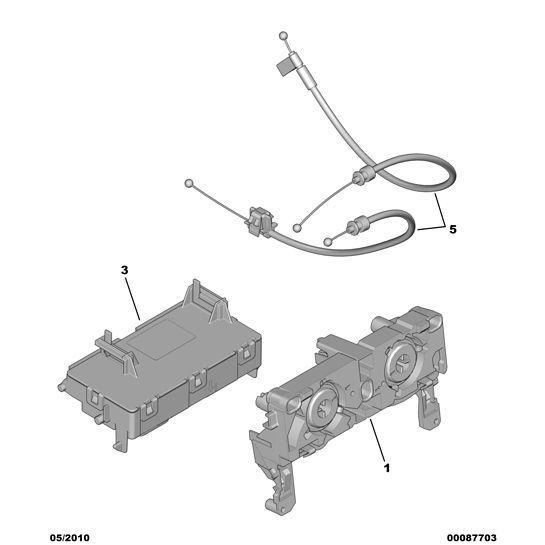 5

3

1

05/2010

00087703