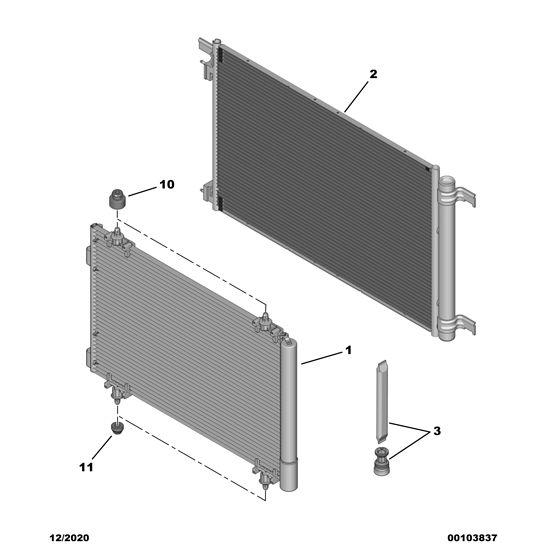 2

10

1

3

11

12/2020

00103837