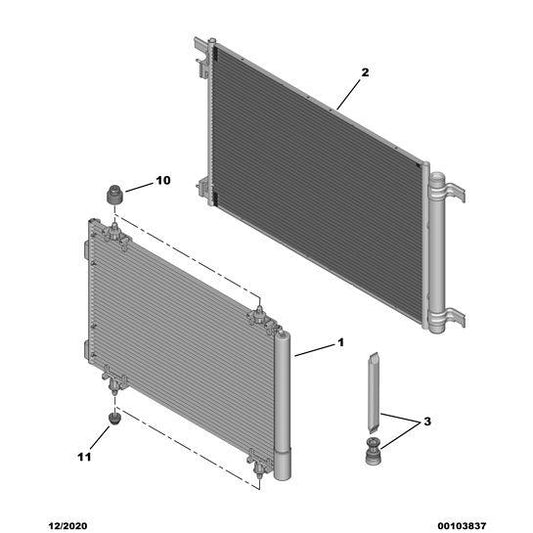 2

10

1

3

11

12/2020

00103837