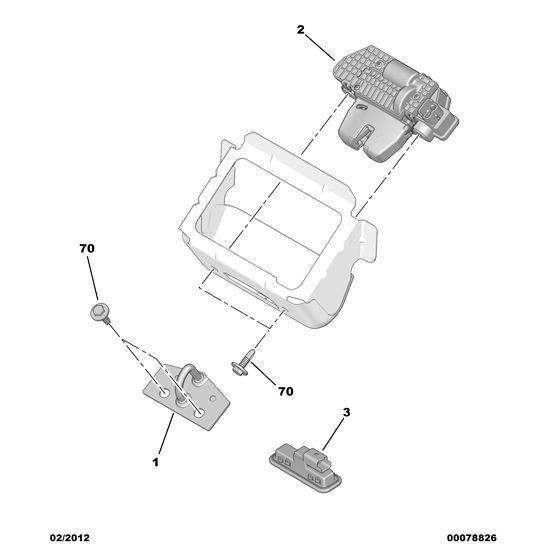 2

70

70

3

1

02/2012

00078826