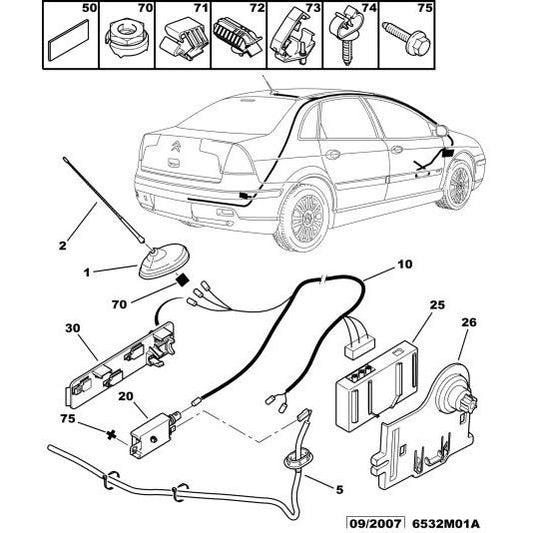 50 70 71 72 73 74 75

2

1

70

10

30

25

26

20

75

5

09/2007 6532M01A