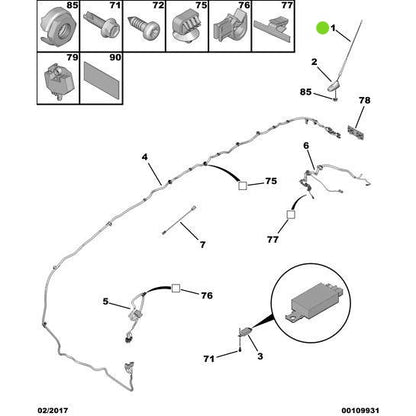 85
71
72
75
76
77
79
90
1
2
85
78
4
6
75
7
77
5
76
71
3
02/2017
00109931