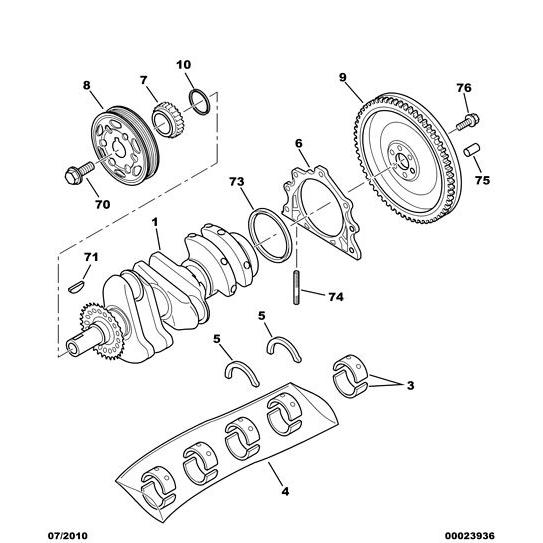 10
8
7
9
76
6
75
73
70
1
71
74
5
5
3
4
07/2010
00023936