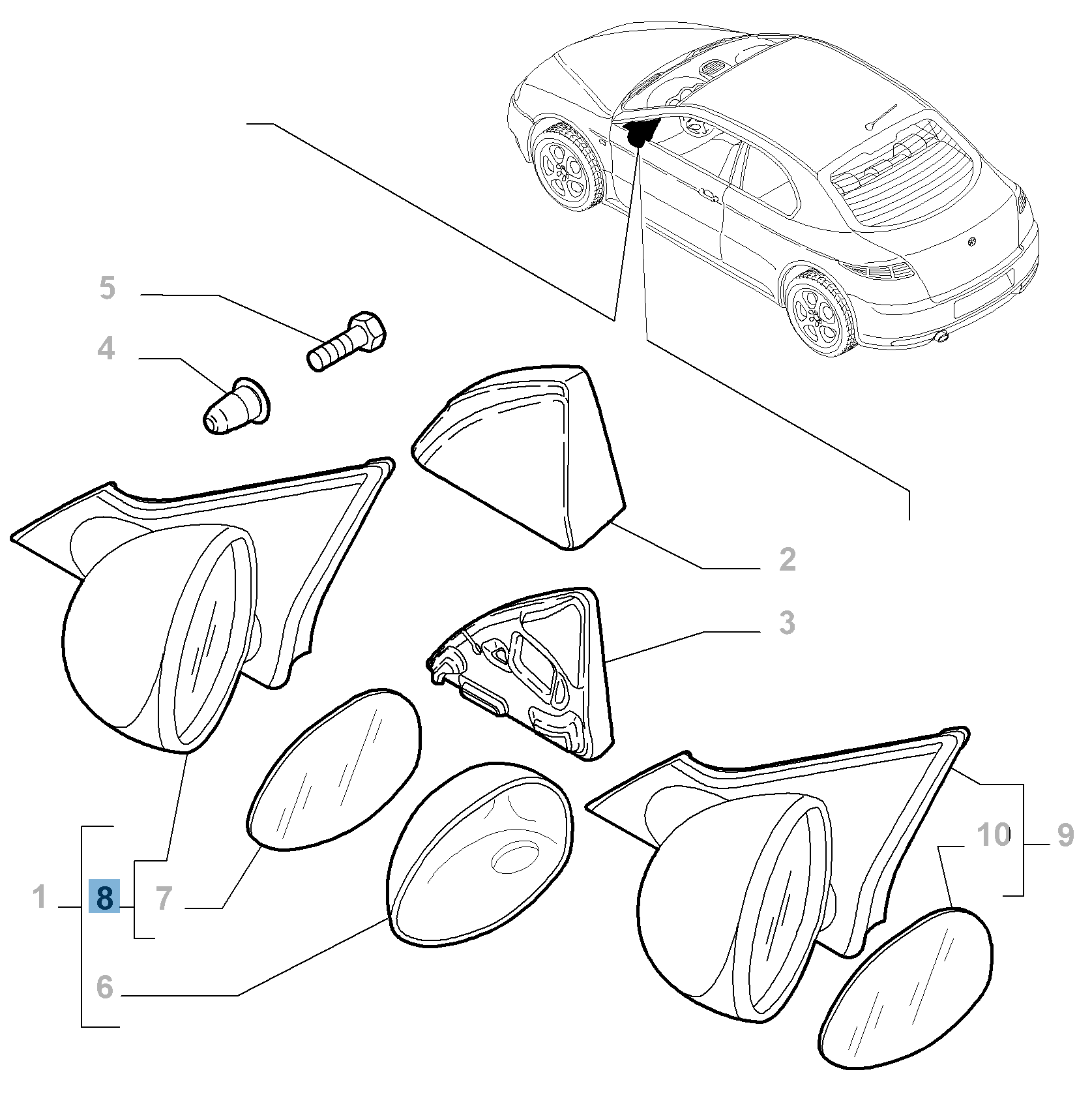 5
4
2
3
10
9
1
8
7
6