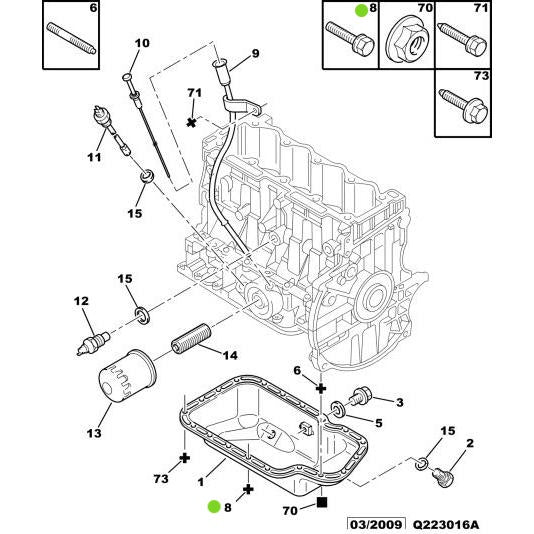 6

8

70

71

73

10

9

71

11

15

15

12

14

13

6

3

5

15

2

73

1

8

70

03/2009 Q223016A