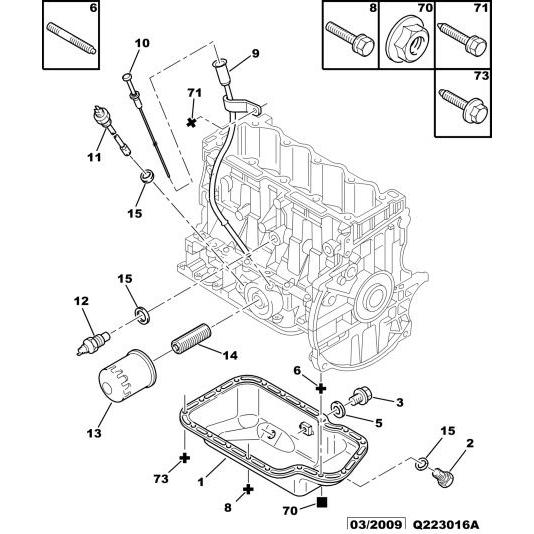 6

8

70

71

73

10

9

71

11

15

15

12

14

13

6

3

5

15

2

73

1

8

70

03/2009 Q223016A