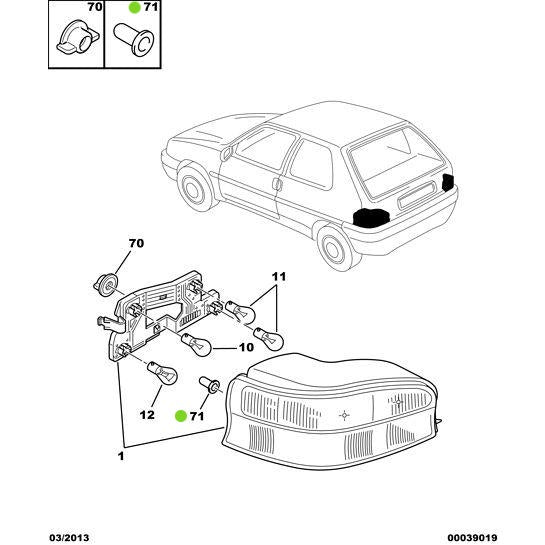 70
71
70
11
10
12
71
1
03/2013
00039019