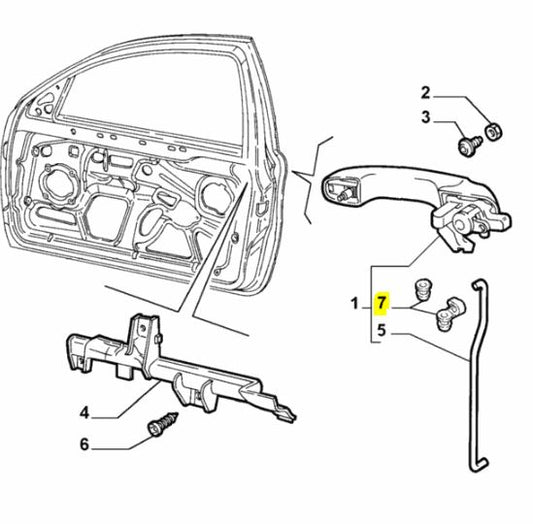 2
3
1
7
5
4
6