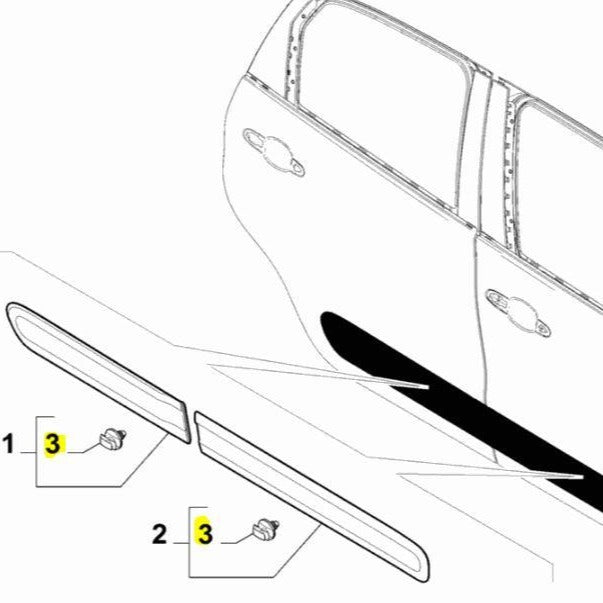 1
3
2
3