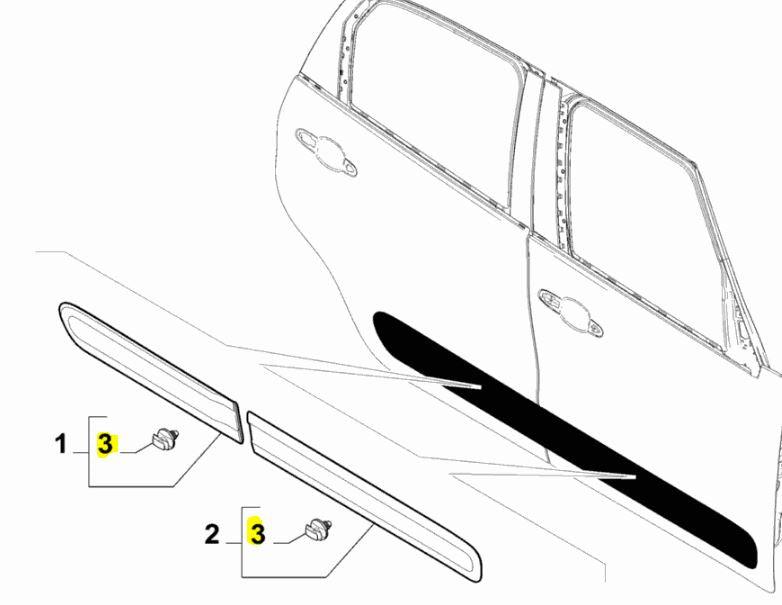 1 3

2 3